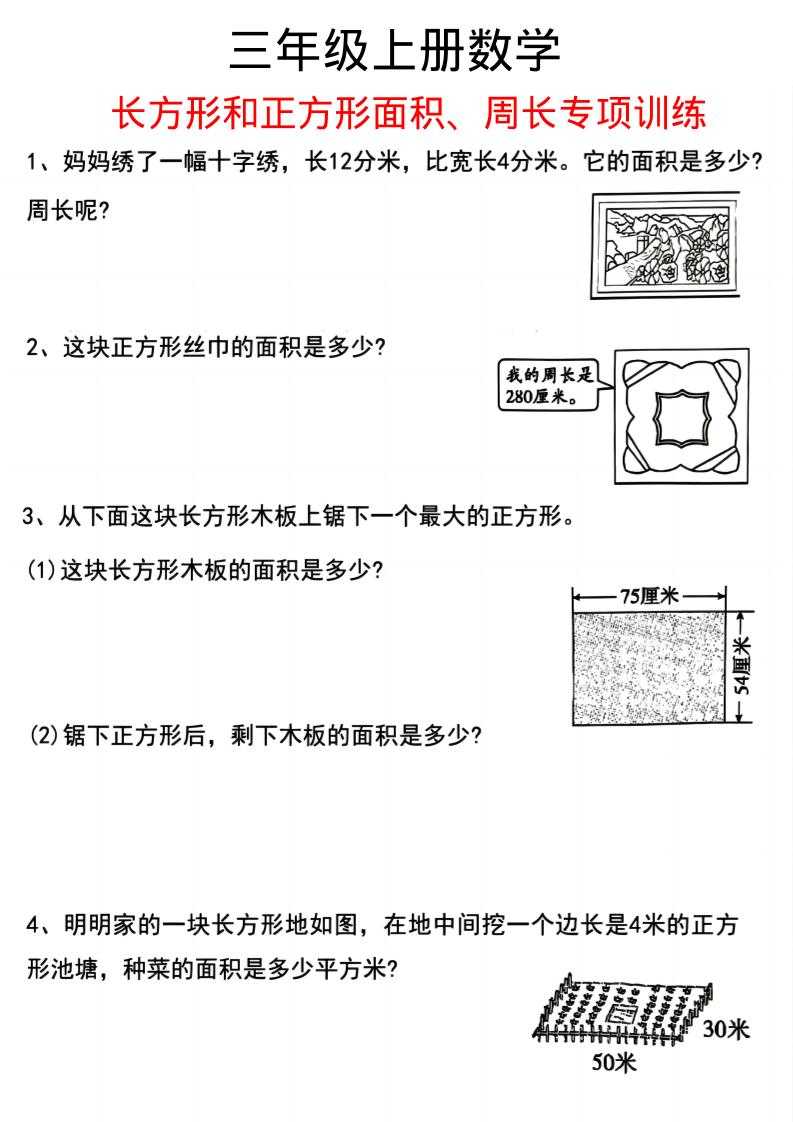 三年级上册数学

长方形和正方形面积、周长专项训练

1、妈妈绣了一幅十字绣，长12分米，比宽长4分米。它的面积是多少？周长呢？

2、这块正方形丝巾的面积是多少？

我的周长是280厘米。

3、从下面这块长方形木板上锯下一个最大的正方形。

(1)这块长方形木板的面积是多少？

75厘米

54厘米

(2)锯下正方形后，剩下木板的面积是多少？

4、明明家的一块长方形地如图，在地中间挖一个边长是4米的正方形池塘，种菜的面积是多少平方米？

30米

50米